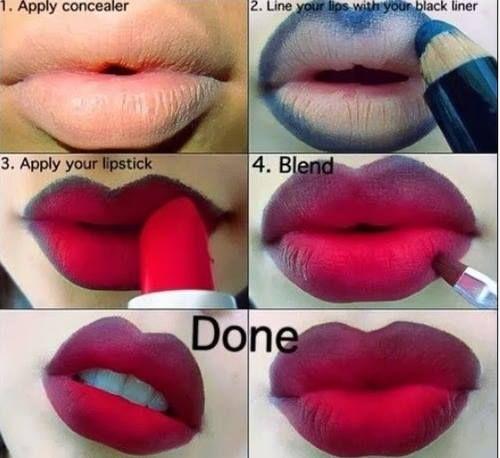 1. Apply concealer

2. Line your lips with your black liner

3. Apply your lipstick

4. Blend

Done